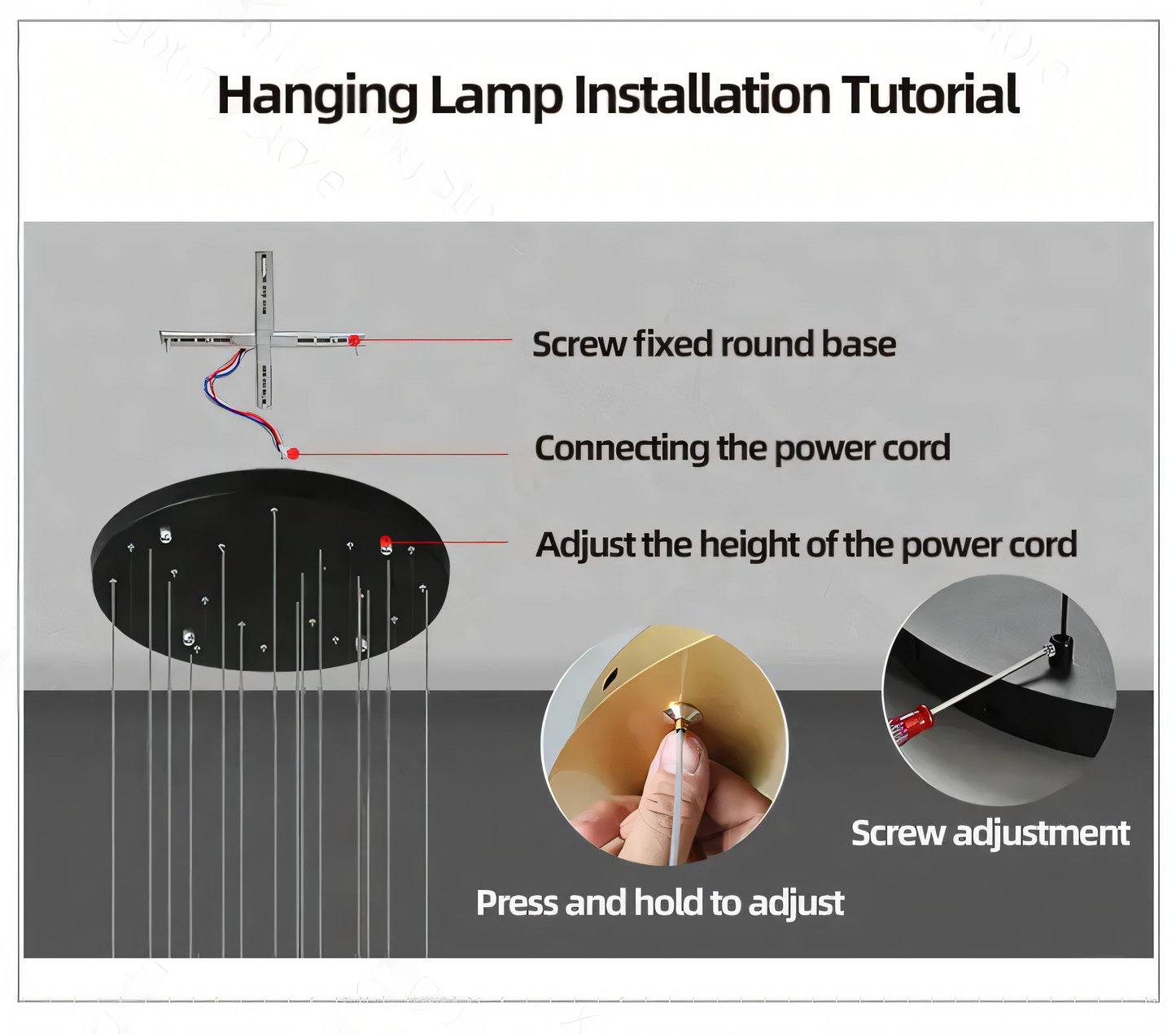 Hanging Lamp Installation Tutorial

Screw fixed round base

Connecting the power cord

Adjust the height of the power cord

Screw adjustment

Press and hold to adjust